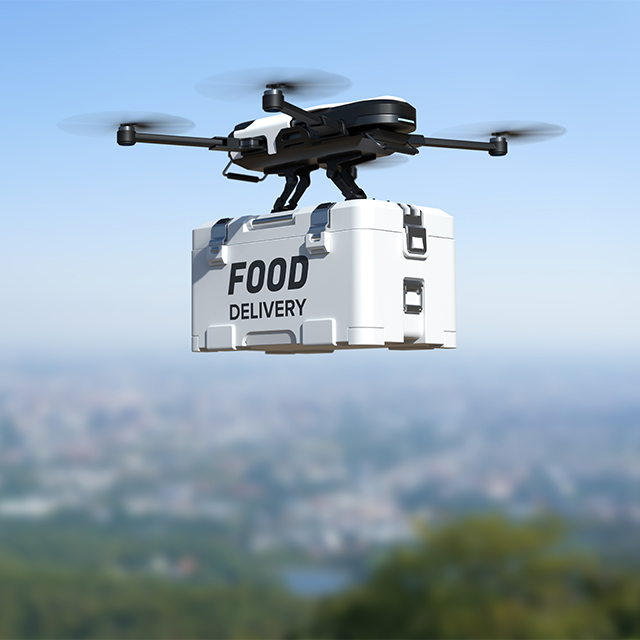 FOOD
DELIVERY